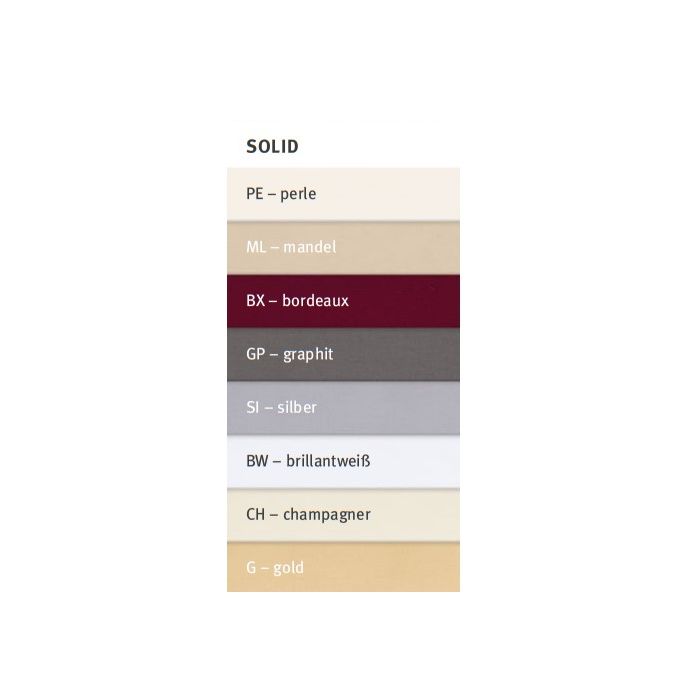 SOLID

PE – perle

ML – mandel

BX – bordeaux

GP – graphit

SI – silber

BW – brillantweiß

CH – champagner

G – gold